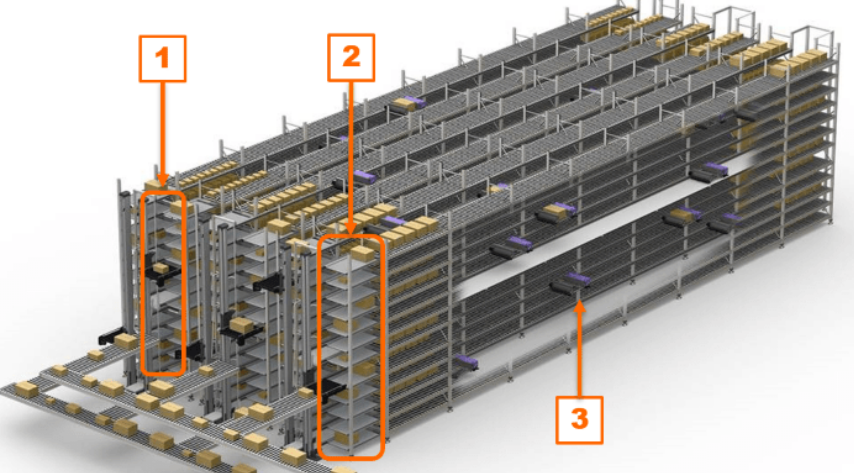 1
2
3