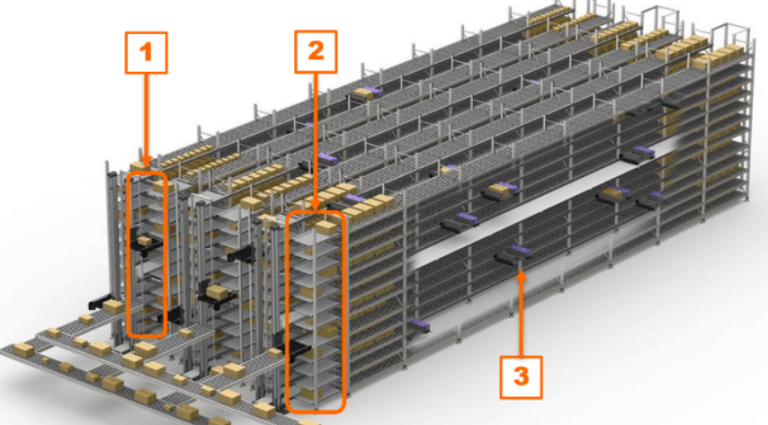 1

2

3